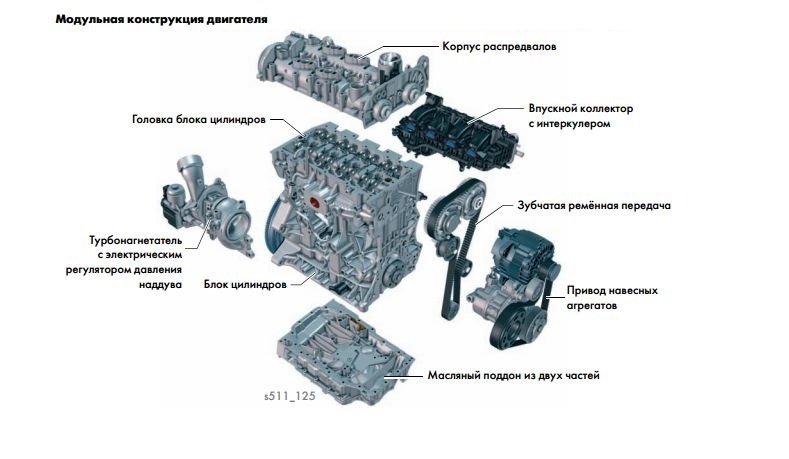 Модульная конструкция двигателя

Корпус распредвалов

Впускной коллектор с интеркулером

Головка блока цилиндров

Зубчатая ремённая передача

Турбонагнетатель с электрическим регулятором давления наддува

Блок цилиндров

Привод навесных агрегатов

Масляный поддон из двух частей

s511_125